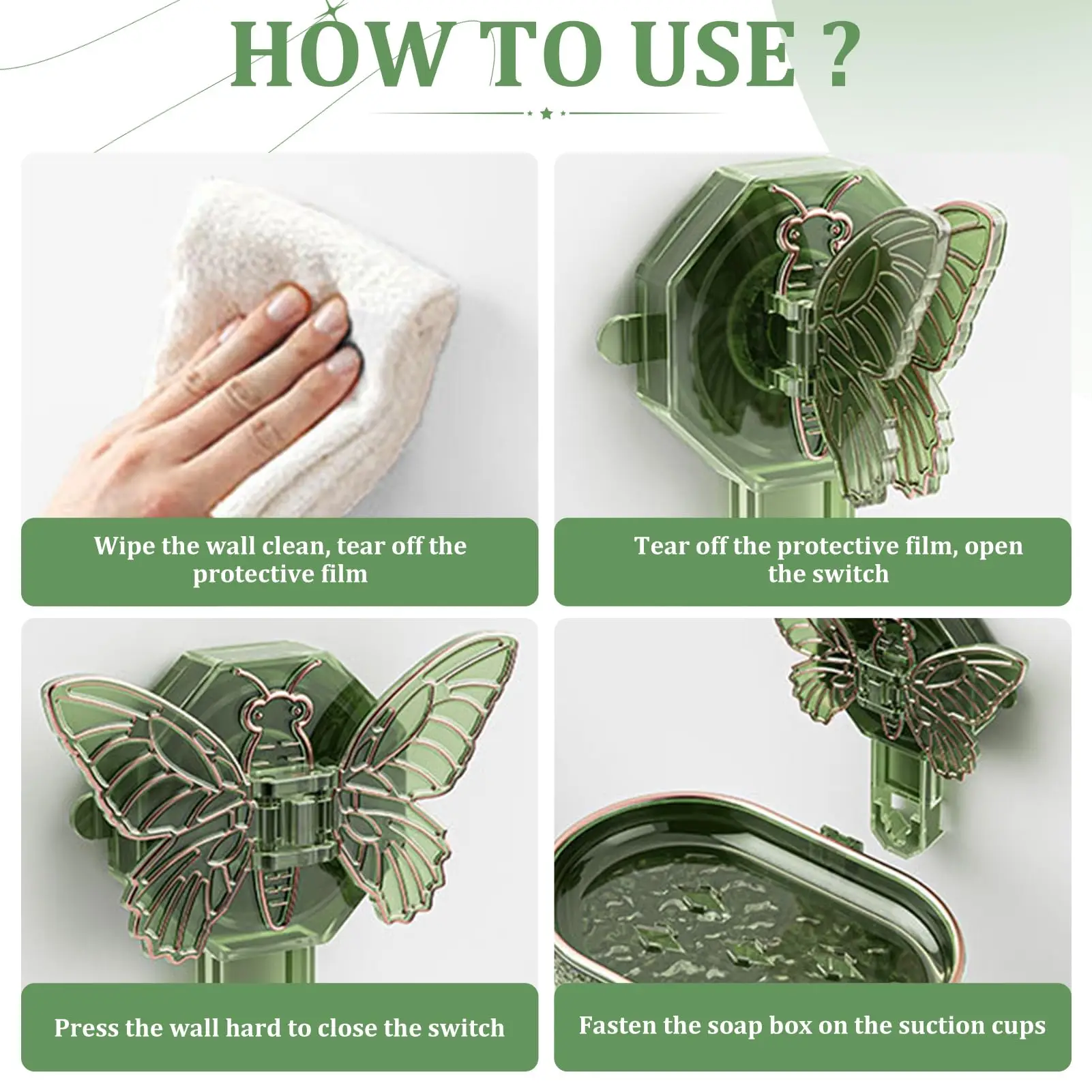 HOW TO USE ?

Wipe the wall clean, tear off the protective film

Tear off the protective film, open the switch

Press the wall hard to close the switch

Fasten the soap box on the suction cups