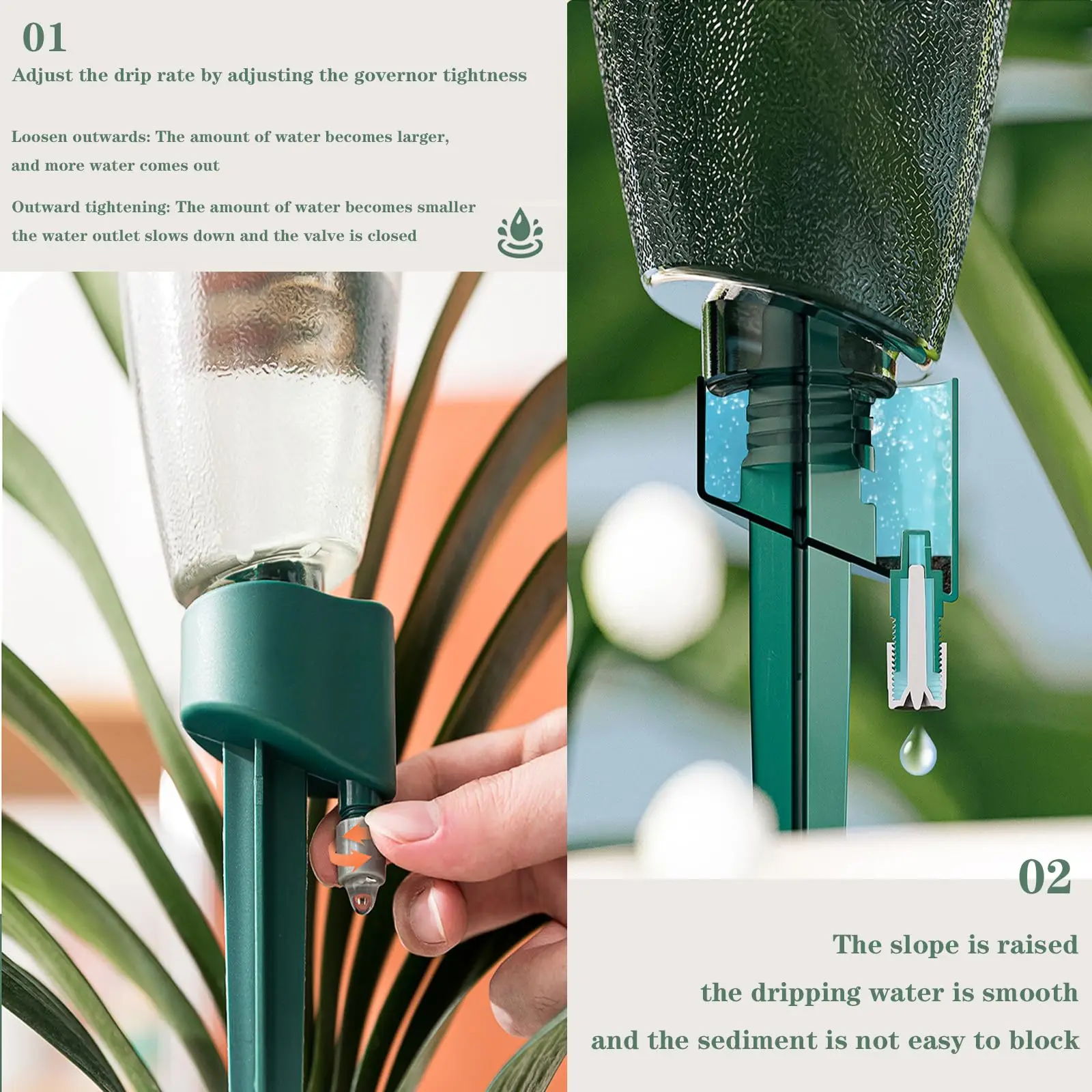 01
Adjust the drip rate by adjusting the governor tightness

Loosen outwards: The amount of water becomes larger, and more water comes out

Outward tightening: The amount of water becomes smaller the water outlet slows down and the valve is closed

02
The slope is raised
the dripping water is smooth
and the sediment is not easy to block