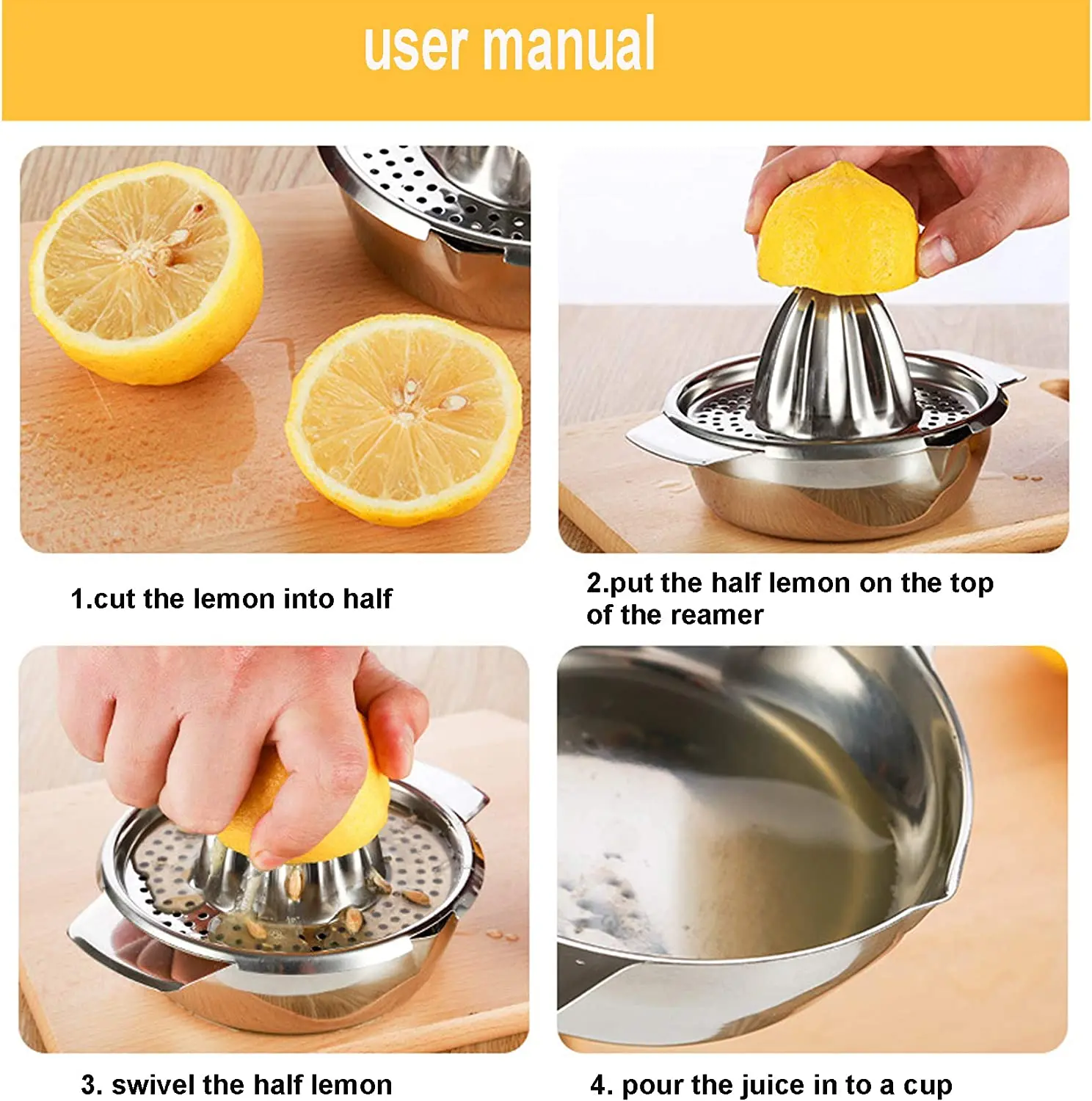 user manual

1.cut the lemon into half

2.put the half lemon on the top of the reamer

3. swivel the half lemon

4. pour the juice in to a cup